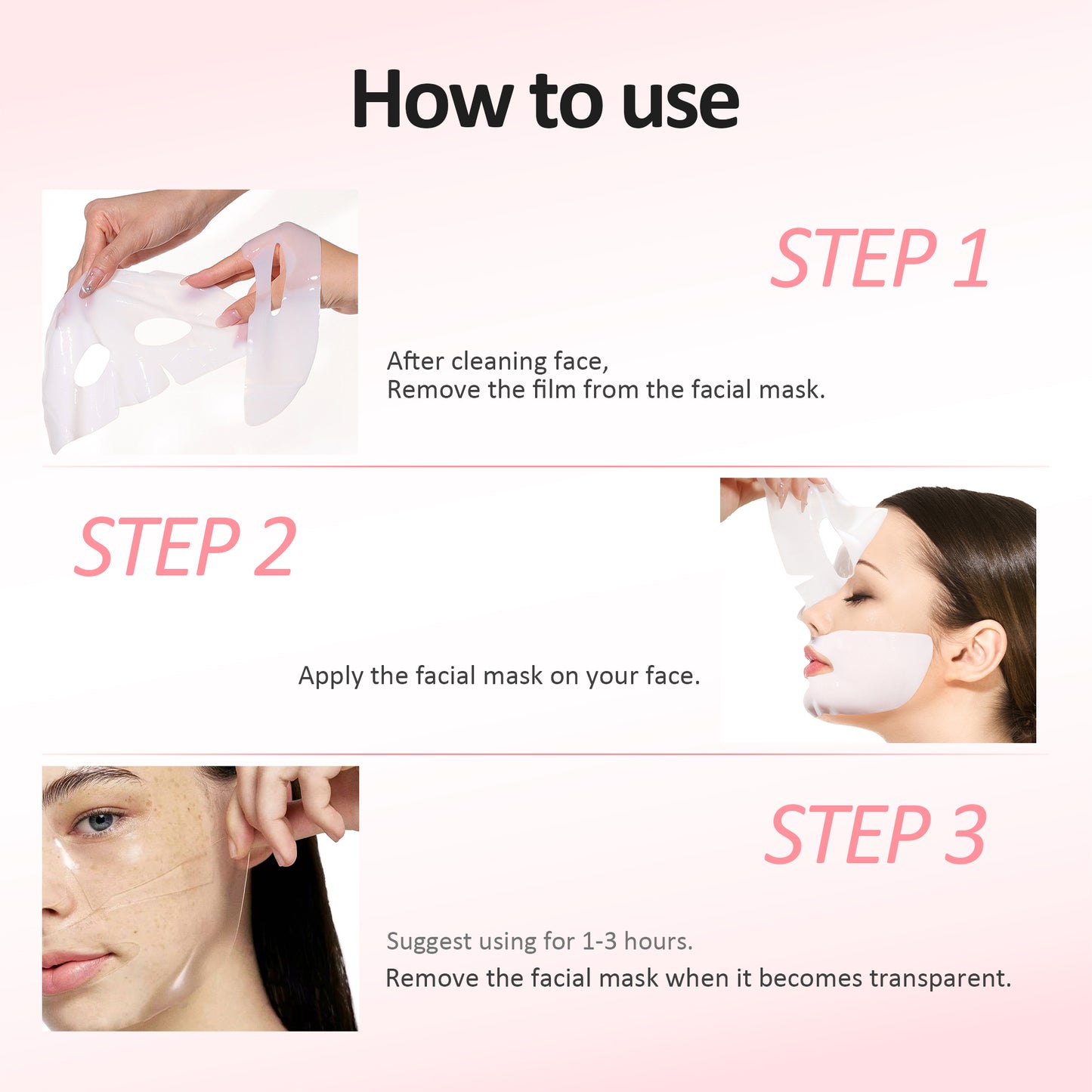 How to use

STEP 1

After cleaning face,
Remove the film from the facial mask.

STEP 2

Apply the facial mask on your face.

STEP 3

Suggest using for 1-3 hours.
Remove the facial mask when it becomes transparent.